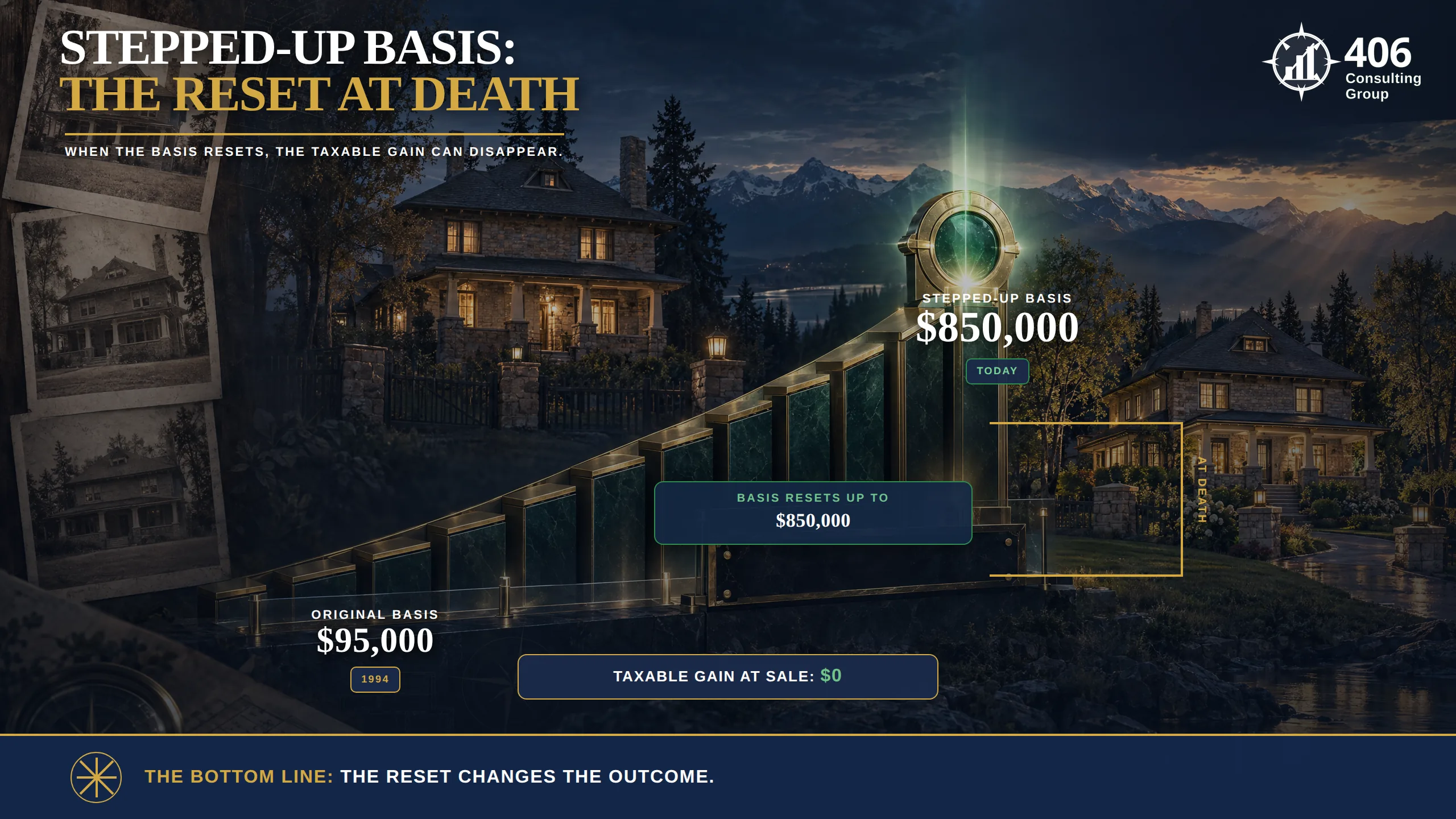 STEPPED-UP BASIS:
THE RESET AT DEATH

WHEN THE BASIS RESETS, THE TAXABLE GAIN CAN DISAPPEAR.

406
Consulting
Group

STEPPED-UP BASIS
$850,000
TODAY

AT DEATH

BASIS RESETS UP TO
$850,000

ORIGINAL BASIS
$95,000
1994

TAXABLE GAIN AT SALE: $0

THE BOTTOM LINE: THE RESET CHANGES THE OUTCOME.