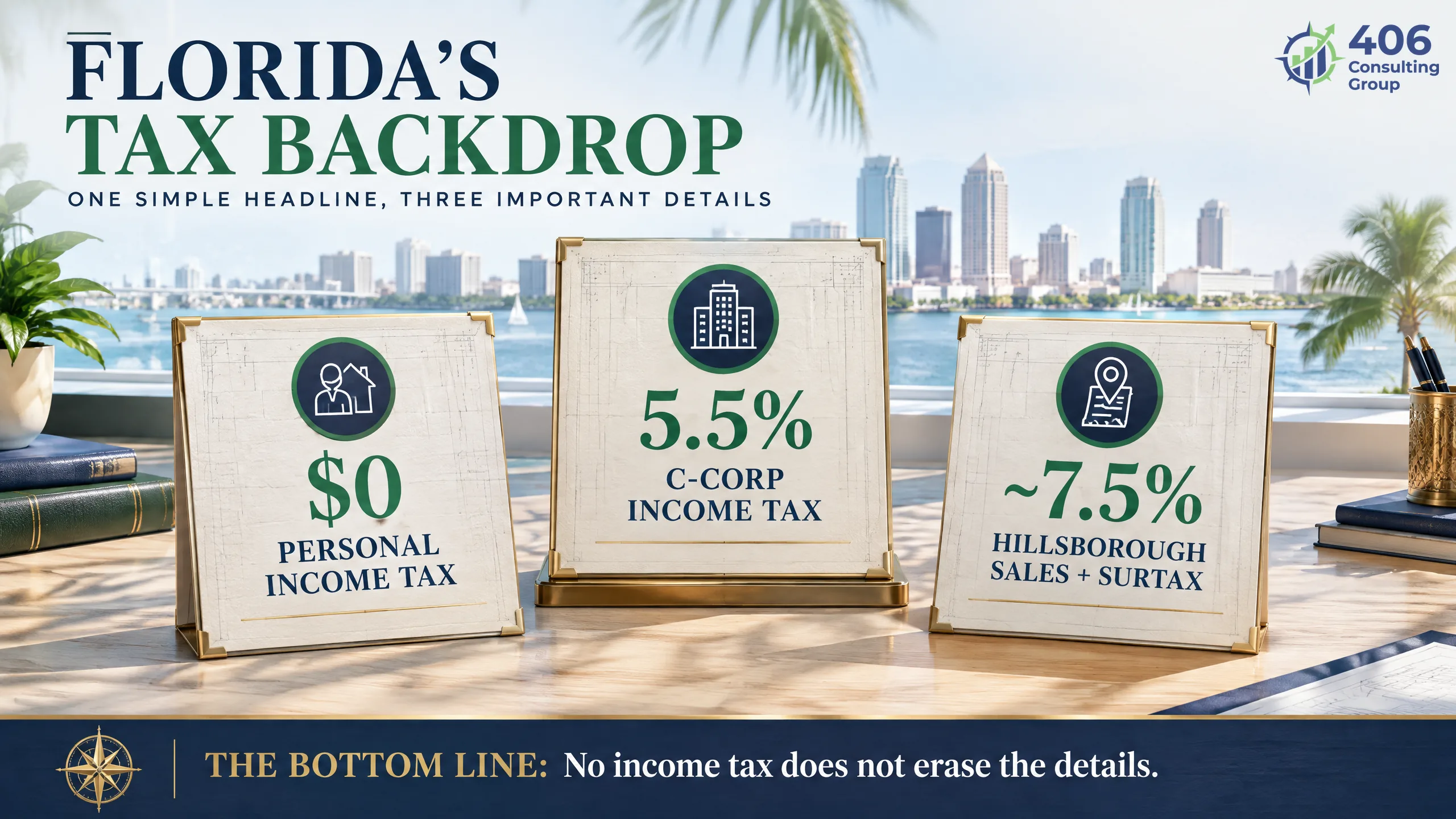 FLORIDA'S
TAX BACKDROP

ONE SIMPLE HEADLINE, THREE IMPORTANT DETAILS

406
Consulting
Group

$0
PERSONAL
INCOME TAX

5.5%
C-CORP
INCOME TAX

~7.5%
HILLSBOROUGH
SALES + SURTAX

THE BOTTOM LINE: No income tax does not erase the details.