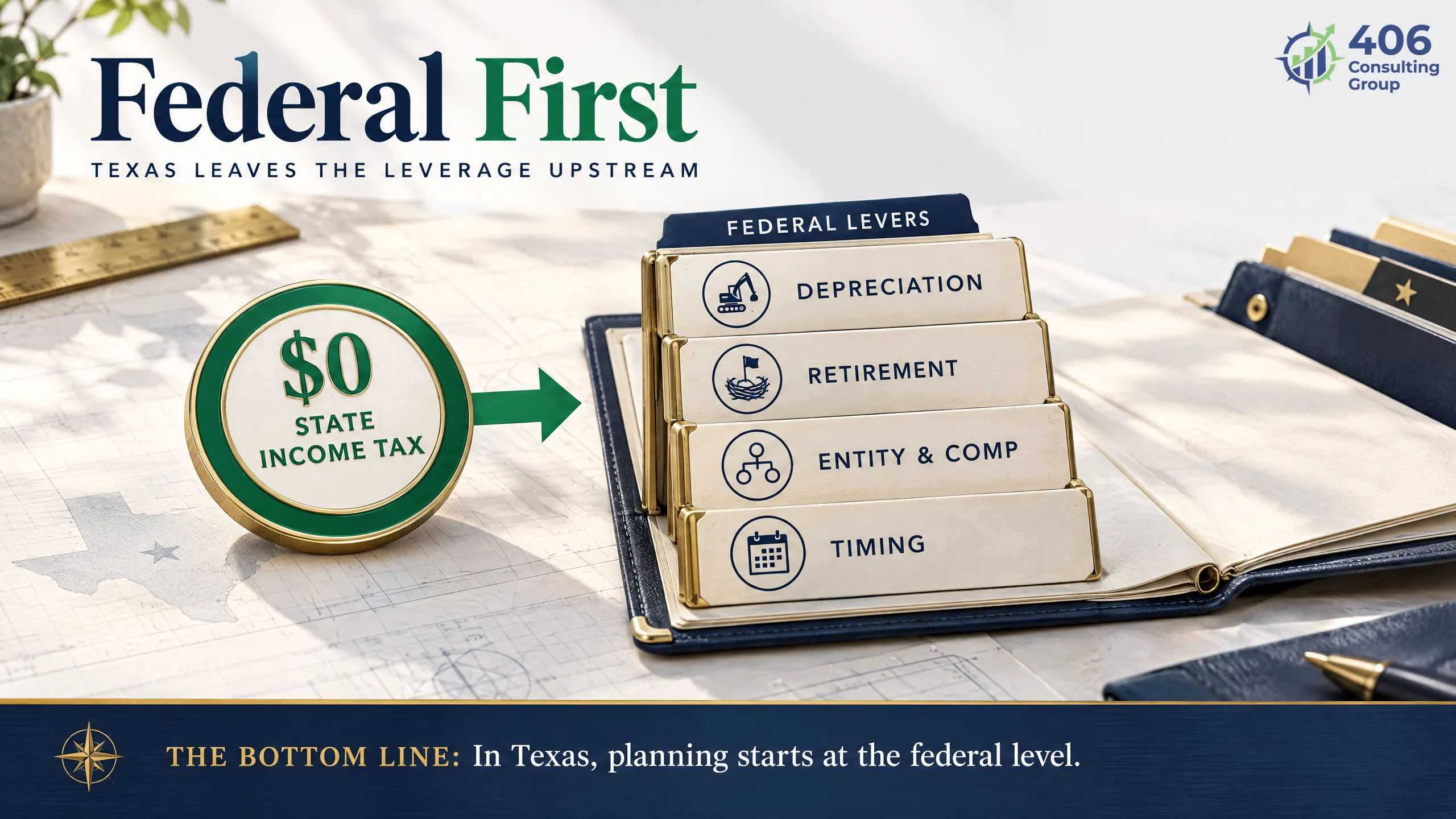 Federal First

TEXAS LEAVES THE LEVERAGE UPSTREAM

406
Consulting
Group

$0
STATE
INCOME TAX

FEDERAL LEVERS

DEPRECIATION

RETIREMENT

ENTITY & COMP

TIMING

THE BOTTOM LINE: In Texas, planning starts at the federal level.