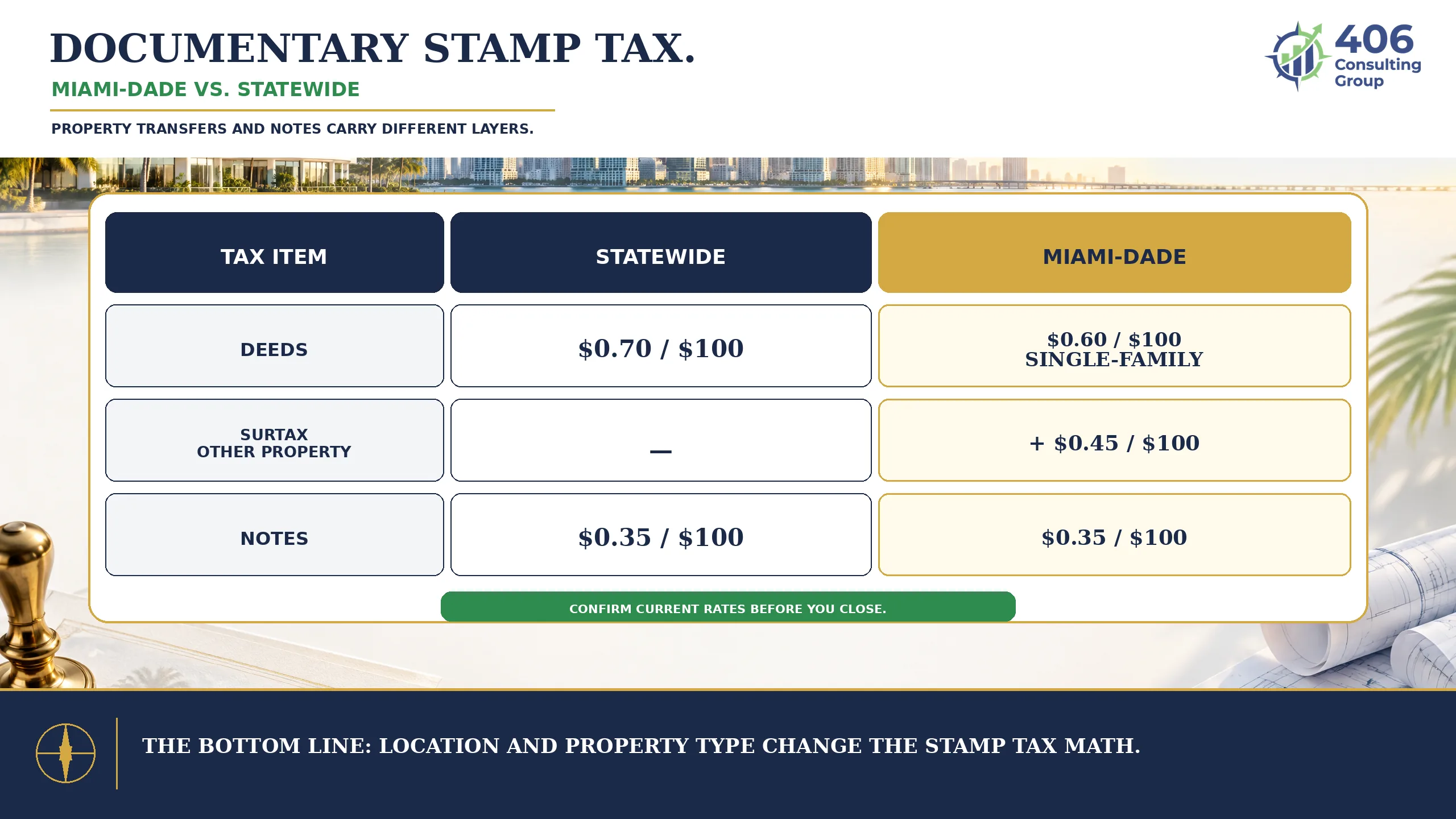 DOCUMENTARY STAMP TAX.

MIAMI-DADE VS. STATEWIDE

PROPERTY TRANSFERS AND NOTES CARRY DIFFERENT LAYERS.

406 Consulting Group

| TAX ITEM | STATEWIDE | MIAMI-DADE |
|---|---|---|
| DEEDS | $0.70 / $100 | $0.60 / $100 SINGLE-FAMILY |
| SURTAX OTHER PROPERTY | — | + $0.45 / $100 |
| NOTES | $0.35 / $100 | $0.35 / $100 |

CONFIRM CURRENT RATES BEFORE YOU CLOSE.

THE BOTTOM LINE: LOCATION AND PROPERTY TYPE CHANGE THE STAMP TAX MATH.