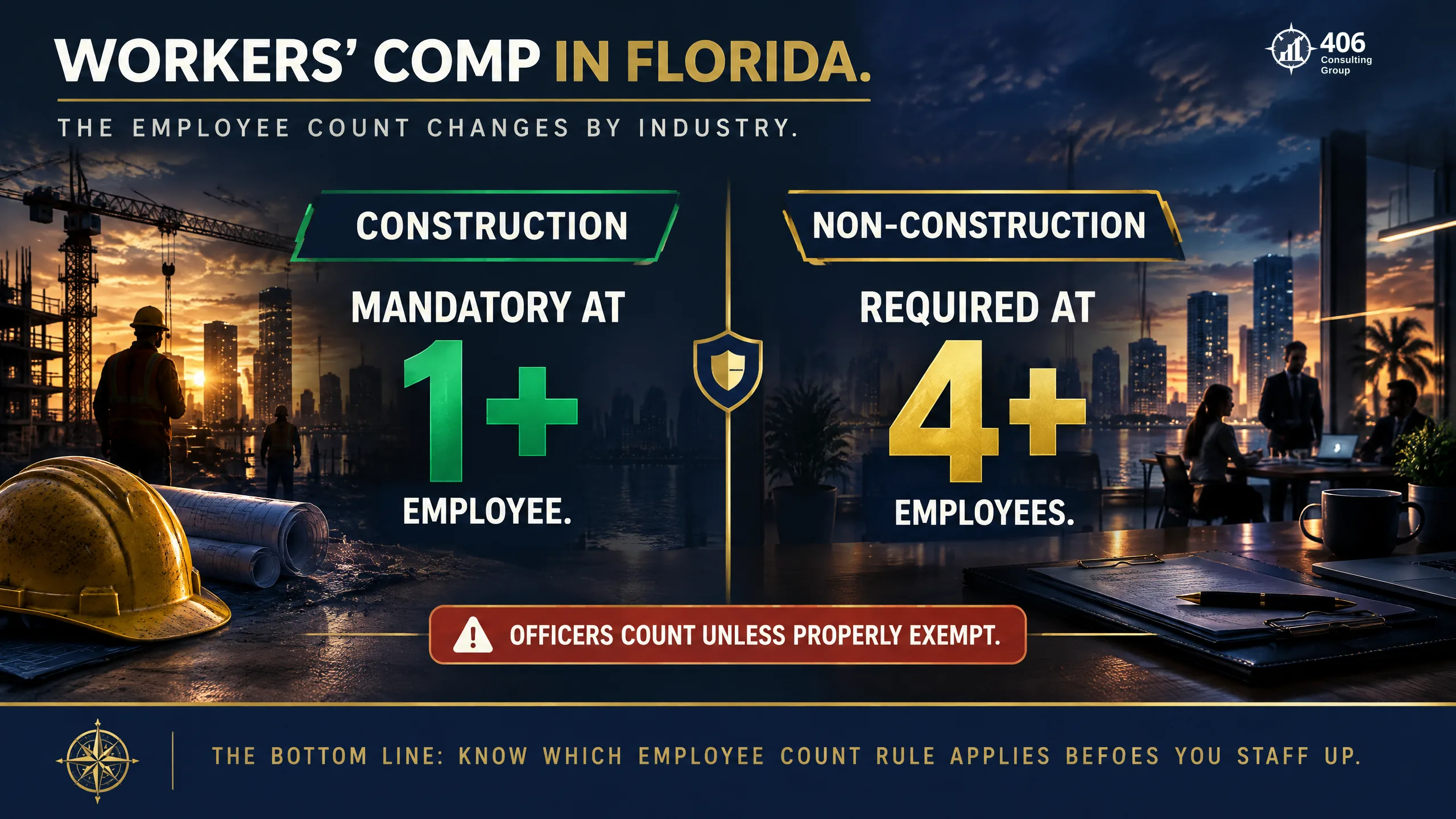 WORKERS' COMP IN FLORIDA.

406
Consulting
Group

THE EMPLOYEE COUNT CHANGES BY INDUSTRY.

CONSTRUCTION

MANDATORY AT

1+

EMPLOYEE.

NON-CONSTRUCTION

REQUIRED AT

4+

EMPLOYEES.

OFFICERS COUNT UNLESS PROPERLY EXEMPT.

THE BOTTOM LINE: KNOW WHICH EMPLOYEE COUNT RULE APPLIES BEFOES YOU STAFF UP.